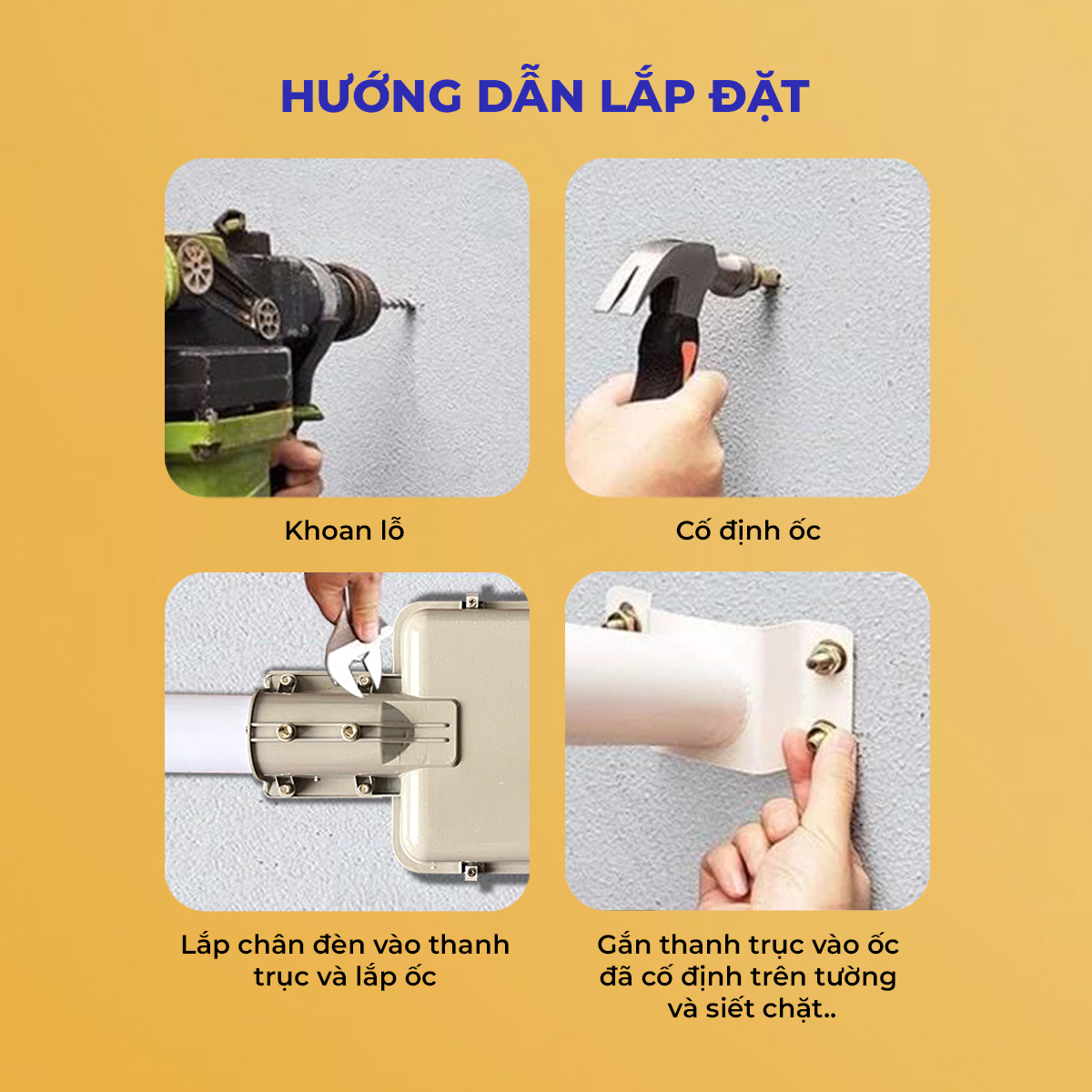 HƯỚNG DẪN LẮP ĐẶT

Khoan lỗ

Cố định ốc

Lắp chân đèn vào thanh trục và lắp ốc

Gắn thanh trục vào ốc đã cố định trên tường và siết chặt..